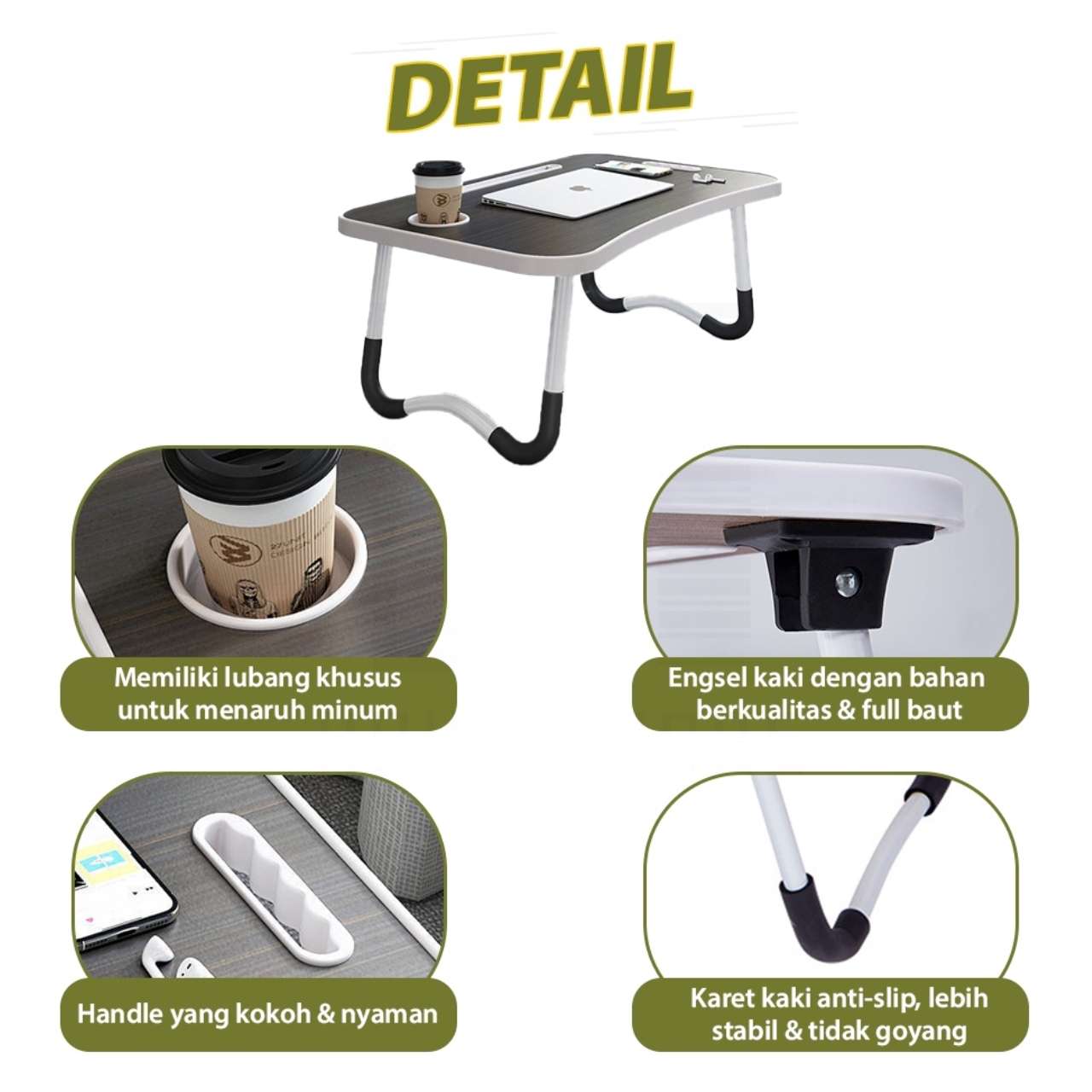 DETAIL

Memiliki lubang khusus untuk menaruh minum

Engsel kaki dengan bahan berkualitas & full baut

Handle yang kokoh & nyaman

Karet kaki anti-slip, lebih stabil & tidak goyang